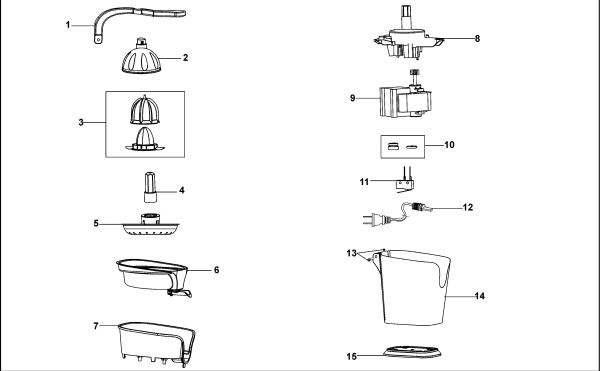 1
2
3
4
5
6
7
8
9
10
11
12
13
14
15