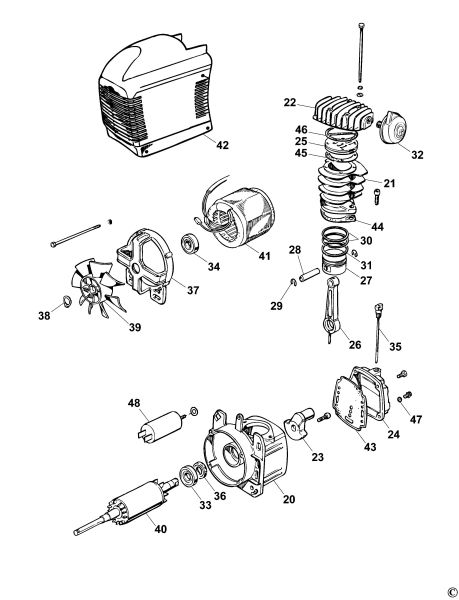 42
22
46
25
45
32
21
44
41
34
37
38
39
30
28
31
27
29
26
35
48
23
43
24
47
33
36
20
40
©