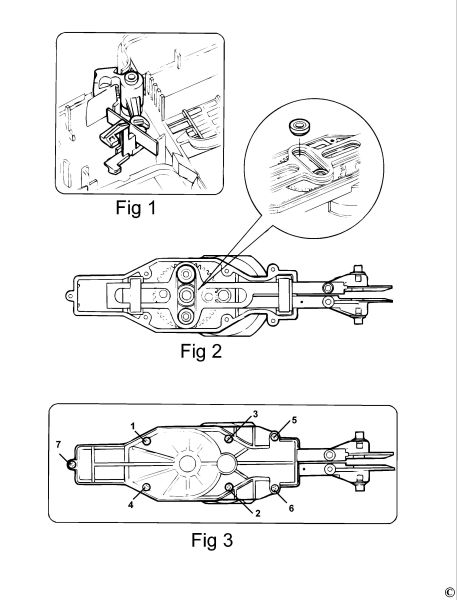 Fig 1

Fig 2

1
3
5
7
4
2
6

Fig 3

©