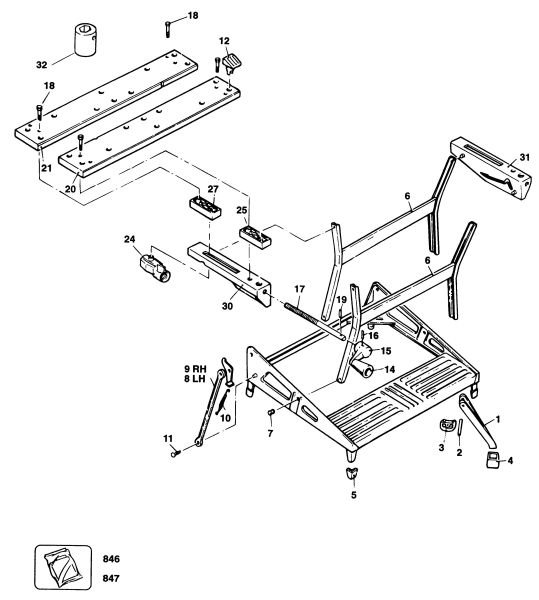 18
32
12
18
21
20
27
25
24
30
31
6
6
17
19
16
15
14
9 RH
8 LH
10
11
7
1
3
2
4
5
846
847