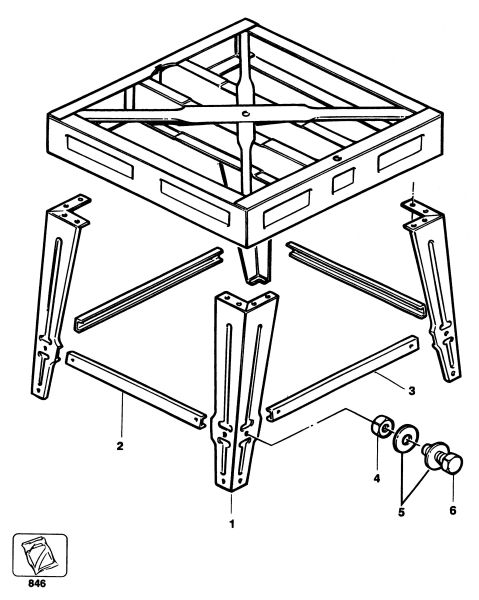 3
2
4
5
6
1
846