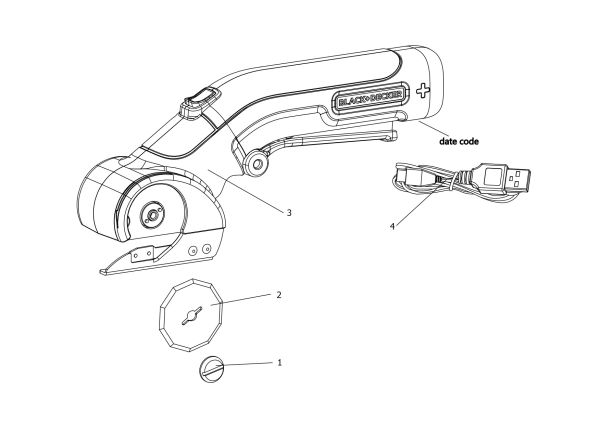 BLACK+DECKER

date code

3

4

2

1