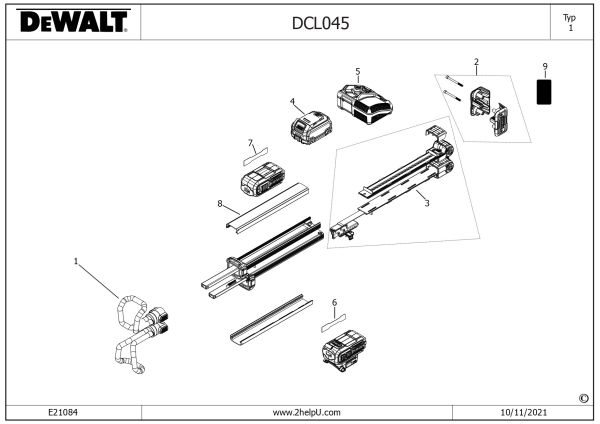 DEWALT

DCL045

Typ
1

2

9

5

4

7

3

8

1

6

©

E21084

www.2helpU.com

10/11/2021