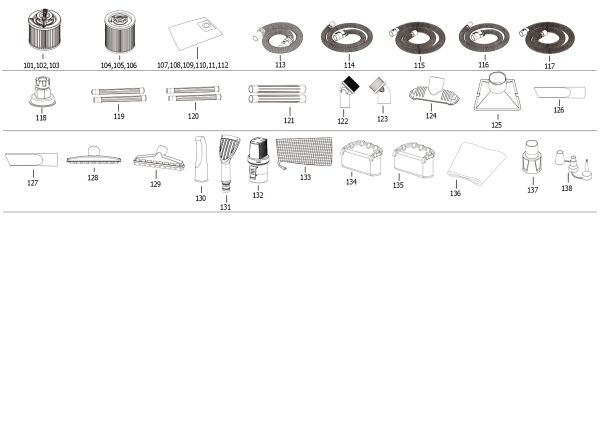 101,102,103
104,105,106
107,108,109,110,11,112
113
114
115
116
117

118
119
120
121
122
123
124
125
126

127
128
129
130
131
132
133
134
135
136
137
138