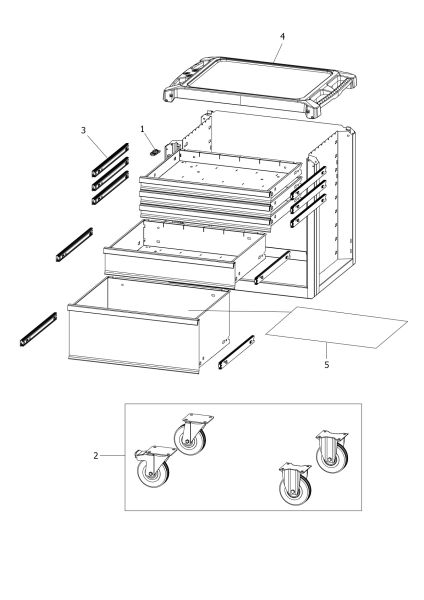 4

3

1

5

2