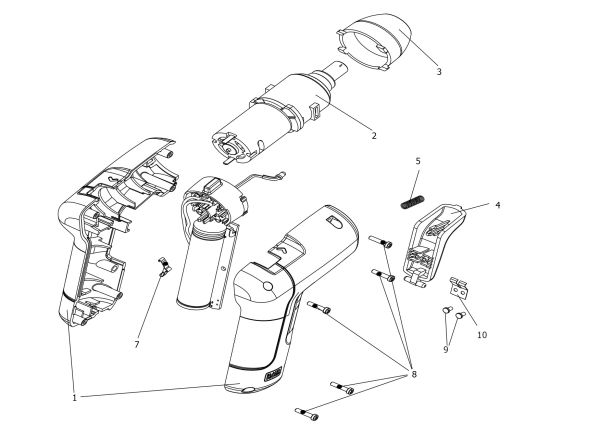 3
2
5
4
7
10
9
8
1