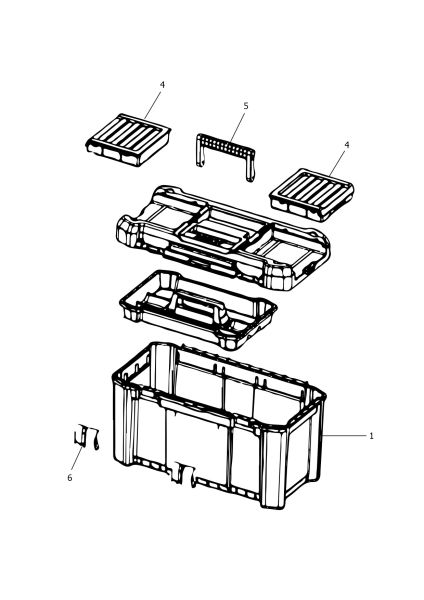 4
5
4
1
6