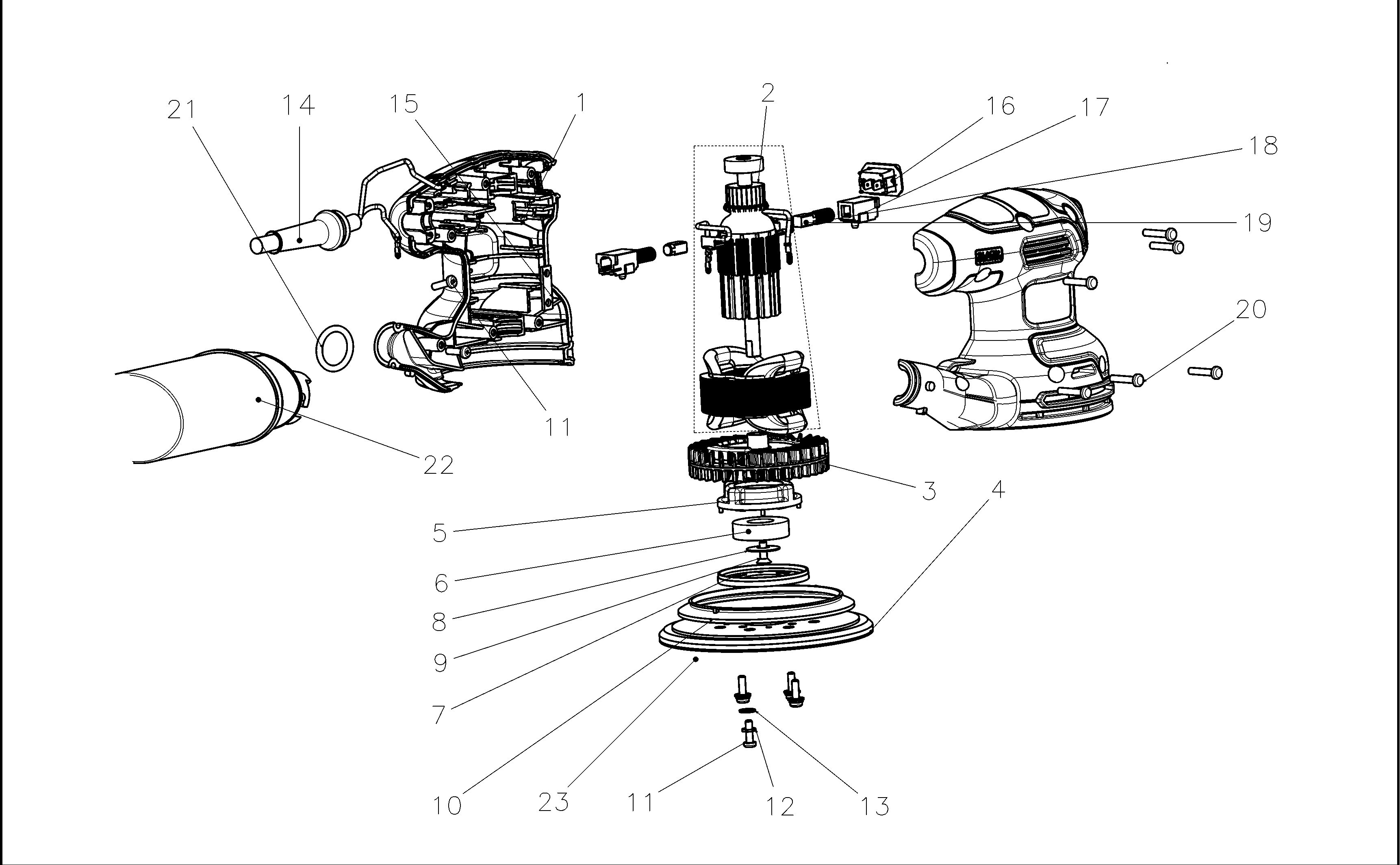 21
14
15
1
2
16
17
18
19
20
11
22
3
4
5
6
8
9
7
10
23
11
12
13