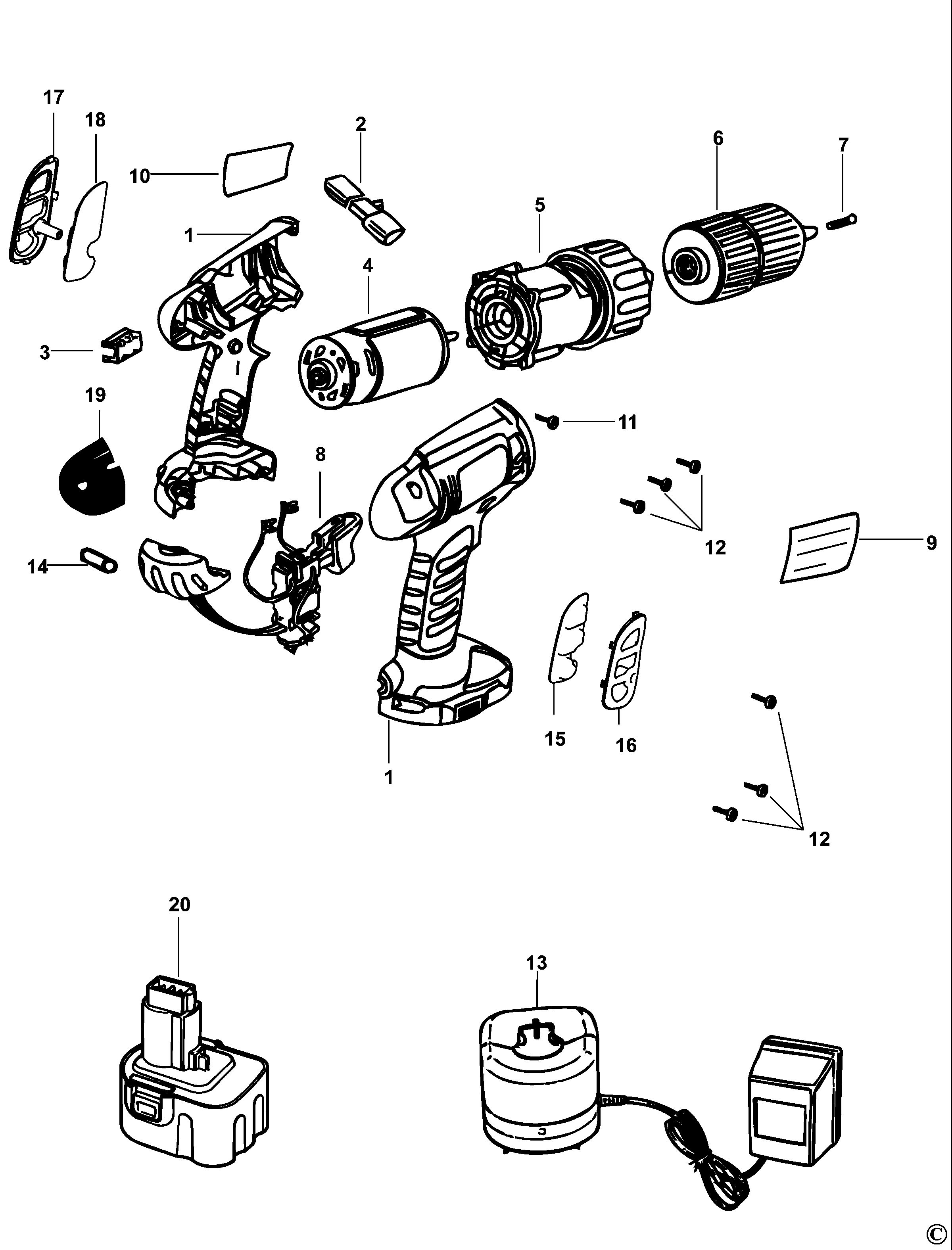 17
18
2
6
7
10
5
1
4
3
19
11
8
12
9
14
15
16
1
12
20
13
©