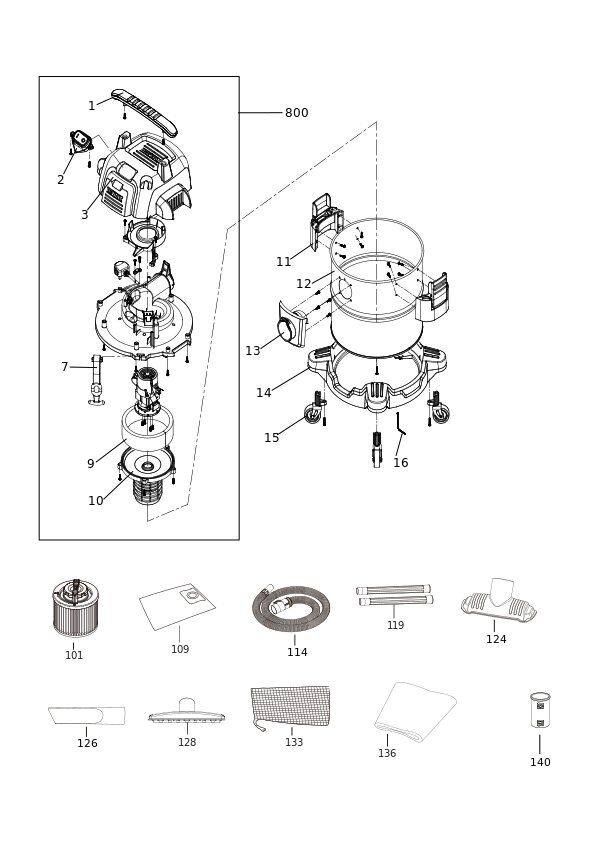 1
800
2
3
7
9
10
11
12
13
14
15
16
101
109
114
119
124
126
128
133
136
140