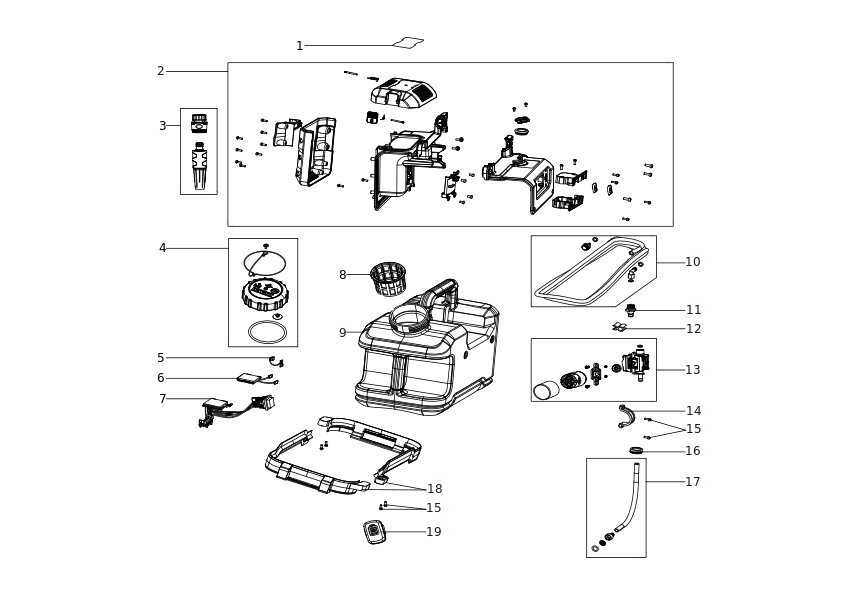 1
2
3
4
5
6
7
8
9
10
11
12
13
14
15
16
17
18
15
19