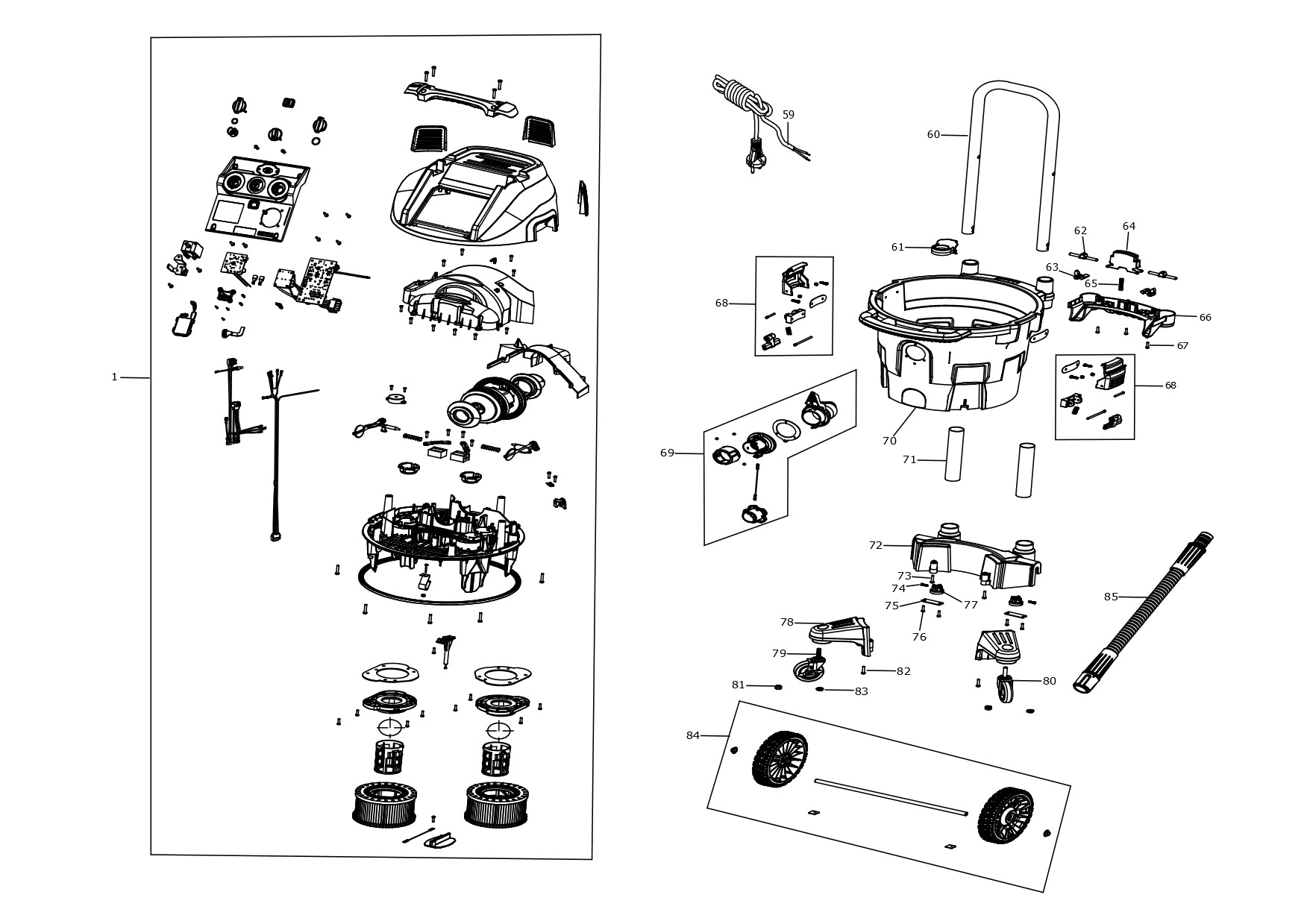 1

59
60
61
62
64
63
65
66
67
68
68
69
70
71
72
73
74
75
76
77
78
79
80
81
82
83
84
85